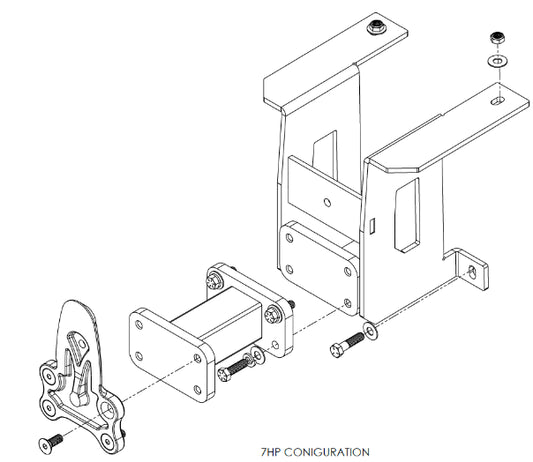 7HP CONIGURATION