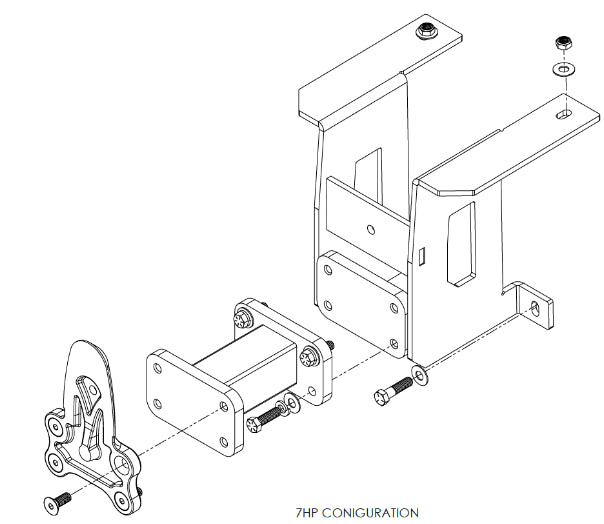 7HP CONIGURATION