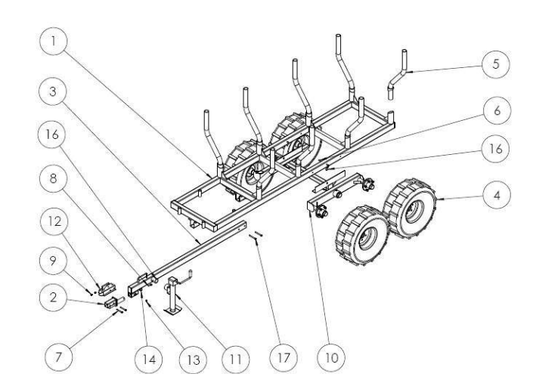 1
3
16
8
12
9
2
7
14
13
11
17
10
5
6
16
4