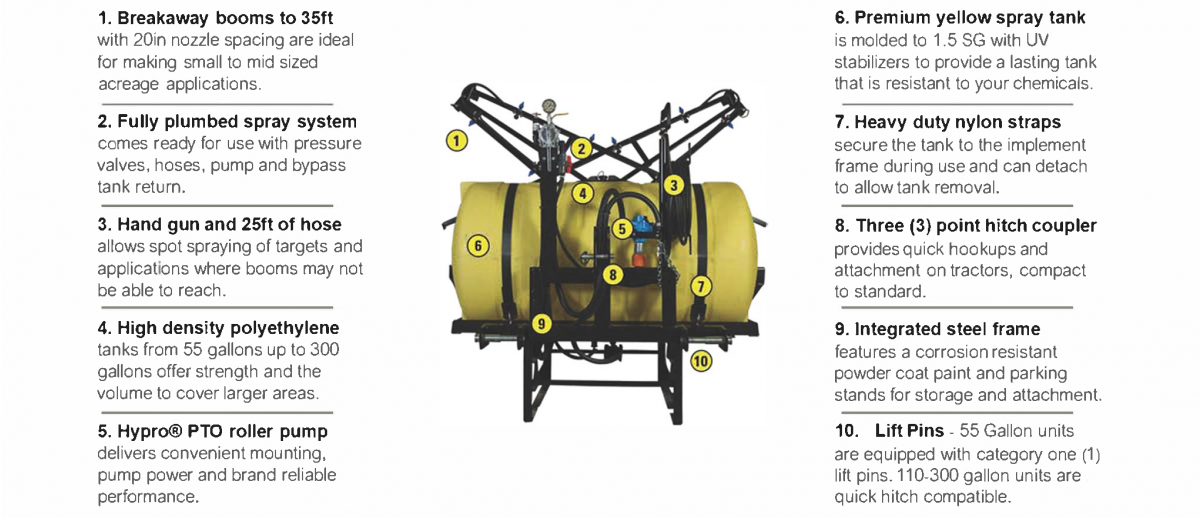 1. Breakaway booms to 35ft
with 20in nozzle spacing are ideal for making small to mid sized acreage applications.

2. Fully plumbed spray system
comes ready for use with pressure valves, hoses, pump and bypass tank return.

3. Hand gun and 25ft of hose
allows spot spraying of targets and applications where booms may not be able to reach.

4. High density polyethylene
tanks from 55 gallons up to 300 gallons offer strength and the volume to cover larger areas.

5. Hypro® PTO roller pump
delivers convenient mounting, pump power and brand reliable performance.

1
2
3
4
5
6
7
8
9
10

6. Premium yellow spray tank
is molded to 1.5 SG with UV stabilizers to provide a lasting tank that is resistant to your chemicals.

7. Heavy duty nylon straps
secure the tank to the implement frame during use and can detach to allow tank removal.

8. Three (3) point hitch coupler
provides quick hookups and attachment on tractors, compact to standard.

9. Integrated steel frame
features a corrosion resistant powder coat paint and parking stands for storage and attachment.

10. Lift Pins - 55 Gallon units are equipped with category one (1) lift pins. 110-300 gallon units are quick hitch compatible.