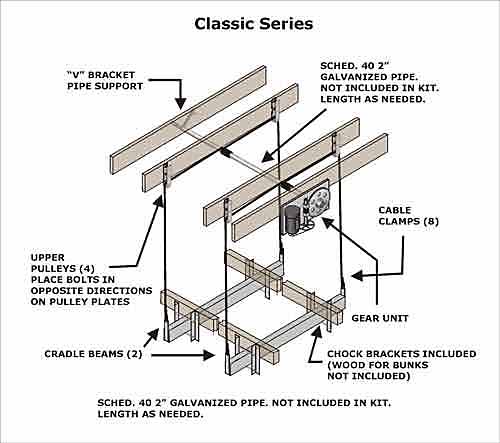 Classic Series

"V" BRACKET PIPE SUPPORT

SCHED. 40 2" GALVANIZED PIPE. NOT INCLUDED IN KIT. LENGTH AS NEEDED.

CABLE CLAMPS (8)

UPPER PULLEYS (4) PLACE BOLTS IN OPPOSITE DIRECTIONS ON PULLEY PLATES

GEAR UNIT

CRADLE BEAMS (2)

CHOCK BRACKETS INCLUDED (WOOD FOR BUNKS NOT INCLUDED)

SCHED. 40 2" GALVANIZED PIPE. NOT INCLUDED IN KIT. LENGTH AS NEEDED.