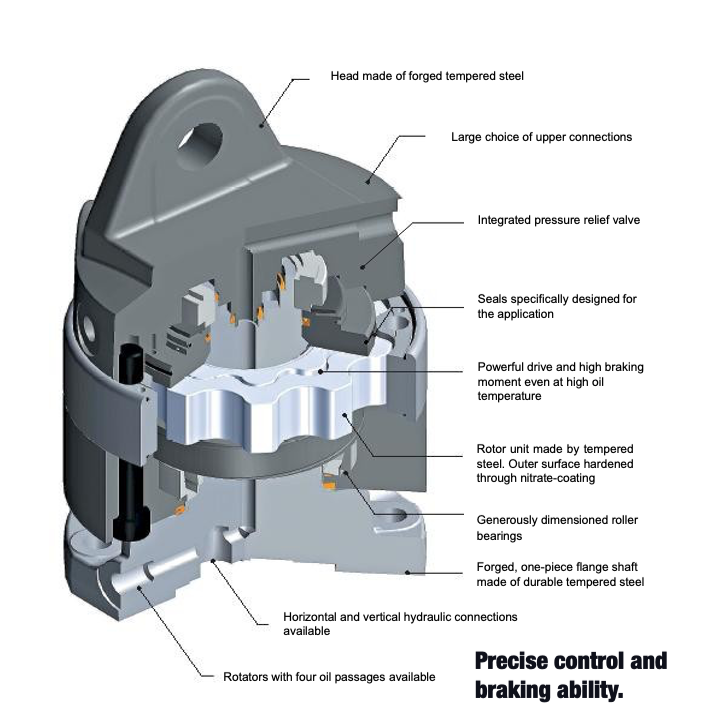 Head made of forged tempered steel

Large choice of upper connections

Integrated pressure relief valve

Seals specifically designed for the application

Powerful drive and high braking moment even at high oil temperature

Rotor unit made by tempered steel. Outer surface hardened through nitrate-coating

Generously dimensioned roller bearings

Forged, one-piece flange shaft made of durable tempered steel

Horizontal and vertical hydraulic connections available

Rotators with four oil passages available

Precise control and braking ability.