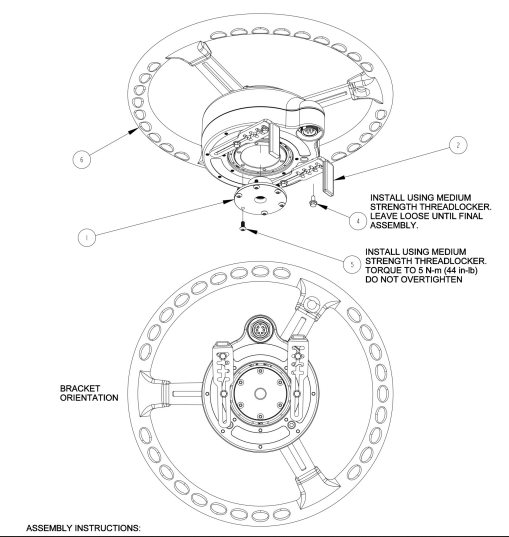 6

2

INSTALL USING MEDIUM STRENGTH THREADLOCKER. LEAVE LOOSE UNTIL FINAL ASSEMBLY.

4

1

5

INSTALL USING MEDIUM STRENGTH THREADLOCKER. TORQUE TO 5 N-m (44 in-lb) DO NOT OVERTIGHTEN

BRACKET ORIENTATION

ASSEMBLY INSTRUCTIONS: