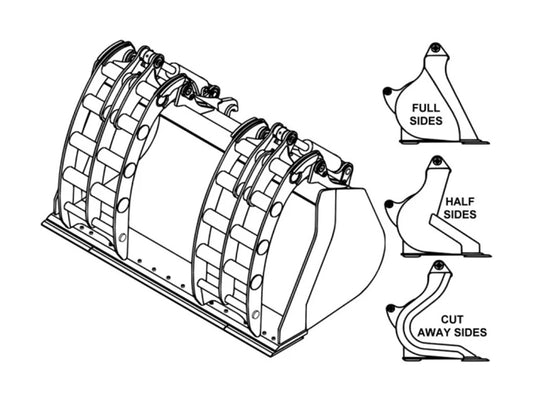 FULL SIDES

HALF SIDES

CUT AWAY SIDES