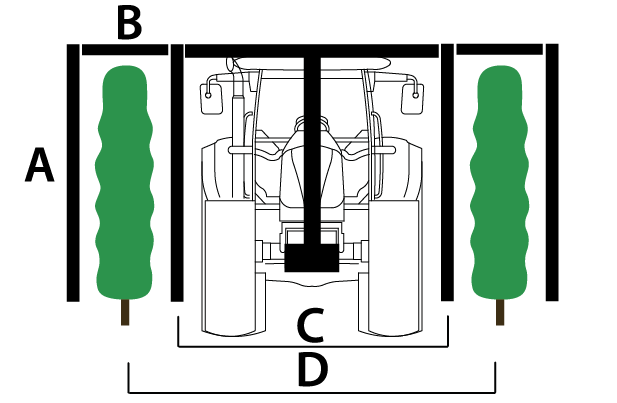 B
A
C
D