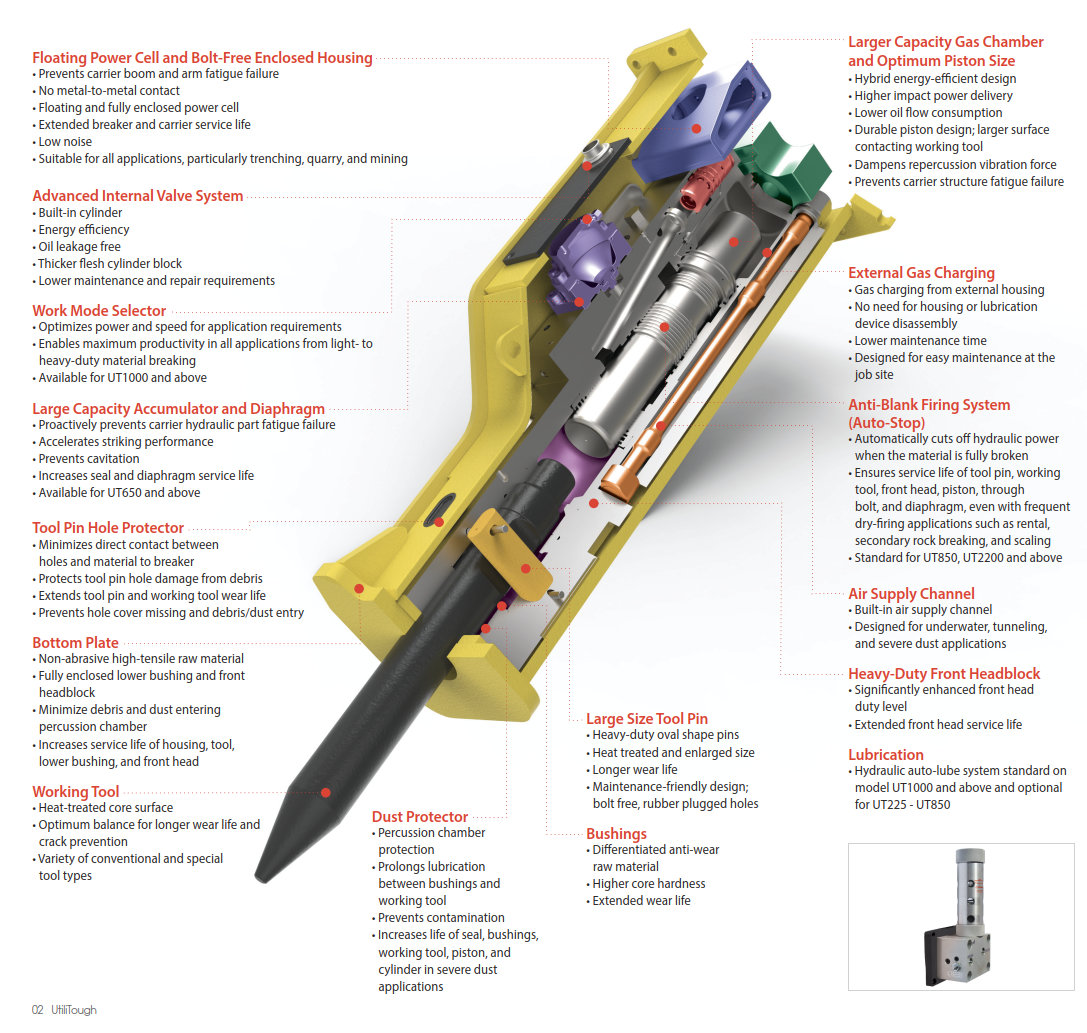 Floating Power Cell and Bolt-Free Enclosed Housing
• Prevents carrier boom and arm fatigue failure
• No metal-to-metal contact
• Floating and fully enclosed power cell
• Extended breaker and carrier service life
• Low noise
• Suitable for all applications, particularly trenching, quarry, and mining

Advanced Internal Valve System
• Built-in cylinder
• Energy efficiency
• Oil leakage free
• Thicker flesh cylinder block
• Lower maintenance and repair requirements

Work Mode Selector
• Optimizes power and speed for application requirements
• Enables maximum productivity in all applications from light- to heavy-duty material breaking
• Available for UT1000 and above

Large Capacity Accumulator and Diaphragm
• Proactively prevents carrier hydraulic part fatigue failure
• Accelerates striking performance
• Prevents cavitation
• Increases seal and diaphragm service life
• Available for UT650 and above

Tool Pin Hole Protector
• Minimizes direct contact between holes and material to breaker
• Protects tool pin hole damage from debris
• Extends tool pin and working tool wear life
• Prevents hole cover missing and debris/dust entry

Bottom Plate
• Non-abrasive high-tensile raw material
• Fully enclosed lower bushing and front headblock
• Minimize debris and dust entering percussion chamber
• Increases service life of housing, tool, lower bushing, and front head

Working Tool
• Heat-treated core surface
• Optimum balance for longer wear life and crack prevention
• Variety of conventional and special tool types

Dust Protector
• Percussion chamber protection
• Prolongs lubrication between bushings and working tool
• Prevents contamination
• Increases life of seal, bushings, working tool, piston, and cylinder in severe dust applications

Large Size Tool Pin
• Heavy-duty oval shape pins
• Heat treated and enlarged size
• Longer wear life
• Maintenance-friendly design; bolt free, rubber plugged holes

Bushings
• Differentiated anti-wear raw material
• Higher core hardness
• Extended wear life

Larger Capacity Gas Chamber and Optimum Piston Size
• Hybrid energy-efficient design
• Higher impact power delivery
• Lower oil flow consumption
• Durable piston design; larger surface contacting working tool
• Dampens repercussion vibration force
• Prevents carrier structure fatigue failure

External Gas Charging
• Gas charging from external housing
• No need for housing or lubrication device disassembly
• Lower maintenance time
• Designed for easy maintenance at the job site

Anti-Blank Firing System (Auto-Stop)
• Automatically cuts off hydraulic power when the material is fully broken
• Ensures service life of tool pin, working tool, front head, piston, through bolt, and diaphragm, even with frequent dry-firing applications such as rental, secondary rock breaking, and scaling
• Standard for UT850, UT2200 and above

Air Supply Channel
• Built-in air supply channel
• Designed for underwater, tunneling, and severe dust applications

Heavy-Duty Front Headblock
• Significantly enhanced front head duty level
• Extended front head service life

Lubrication
• Hydraulic auto-lube system standard on model UT1000 and above and optional for UT225 - UT850

02 UtiliTough