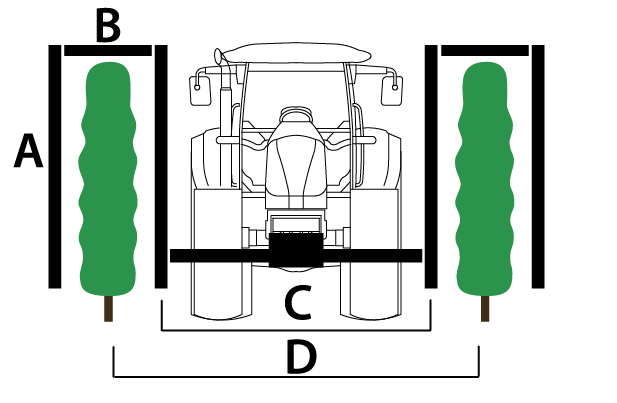 B
A
C
D