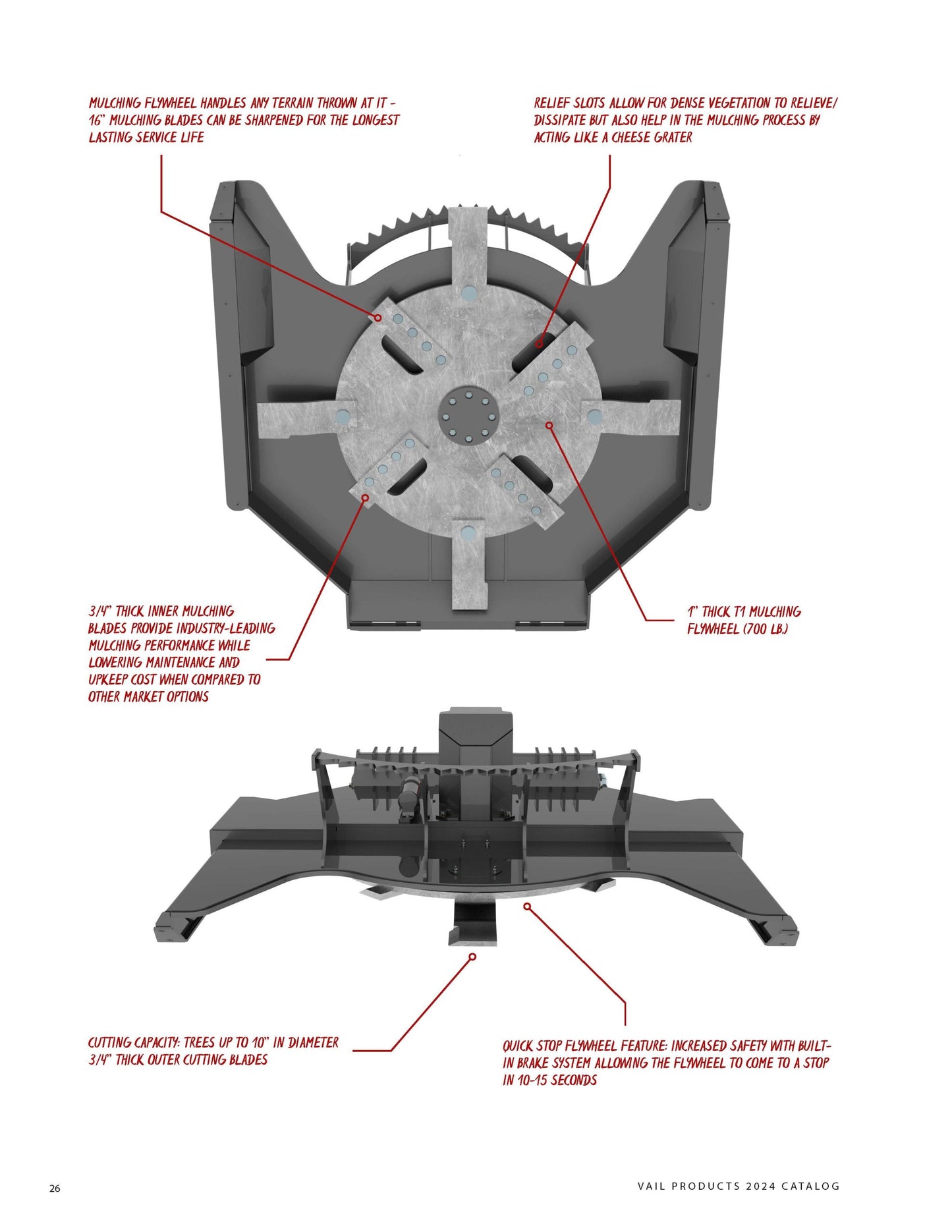 MULCHING FLYWHEEL HANDLES ANY TERRAIN THROWN AT IT - 16" MULCHING BLADES CAN BE SHARPENED FOR THE LONGEST LASTING SERVICE LIFE

RELIEF SLOTS ALLOW FOR DENSE VEGETATION TO RELIEVE/ DISSIPATE BUT ALSO HELP IN THE MULCHING PROCESS BY ACTING LIKE A CHEESE GRATER

3/4" THICK INNER MULCHING BLADES PROVIDE INDUSTRY-LEADING MULCHING PERFORMANCE WHILE LOWERING MAINTENANCE AND UPKEEP COST WHEN COMPARED TO OTHER MARKET OPTIONS

1" THICK T1 MULCHING FLYWHEEL (700 LB.)

CUTTING CAPACITY: TREES UP TO 10" IN DIAMETER
3/4" THICK OUTER CUTTING BLADES

QUICK STOP FLYWHEEL FEATURE: INCREASED SAFETY WITH BUILT-IN BRAKE SYSTEM ALLOWING THE FLYWHEEL TO COME TO A STOP IN 10-15 SECONDS

26

VAIL PRODUCTS 2024 CATALOG