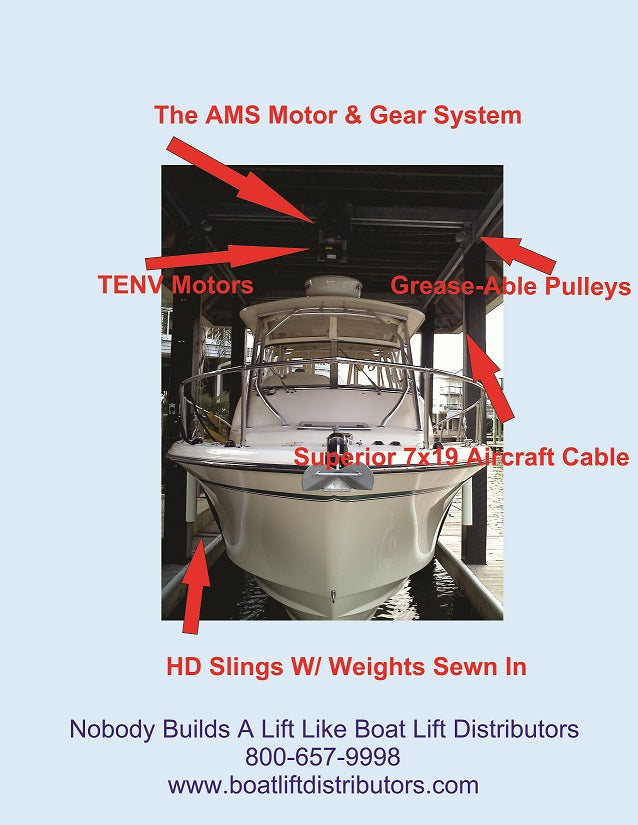 The AMS Motor & Gear System

TENV Motors

Grease-Able Pulleys

Superior 7x19 Aircraft Cable

HD Slings W/ Weights Sewn In

Nobody Builds A Lift Like Boat Lift Distributors
800-657-9998
www.boatliftdistributors.com