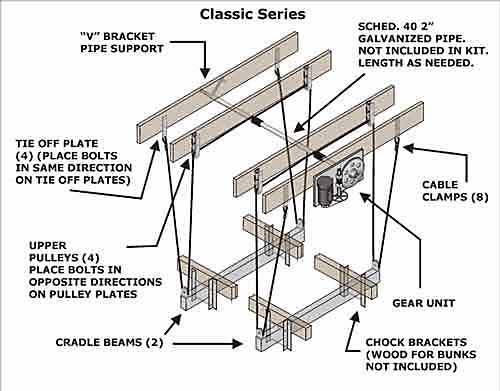 Classic Series

"V" BRACKET PIPE SUPPORT

SCHED. 40 2" GALVANIZED PIPE. NOT INCLUDED IN KIT. LENGTH AS NEEDED.

TIE OFF PLATE (4) (PLACE BOLTS IN SAME DIRECTION ON TIE OFF PLATES)

CABLE CLAMPS (8)

UPPER PULLEYS (4) PLACE BOLTS IN OPPOSITE DIRECTIONS ON PULLEY PLATES

GEAR UNIT

CRADLE BEAMS (2)

CHOCK BRACKETS (WOOD FOR BUNKS NOT INCLUDED)