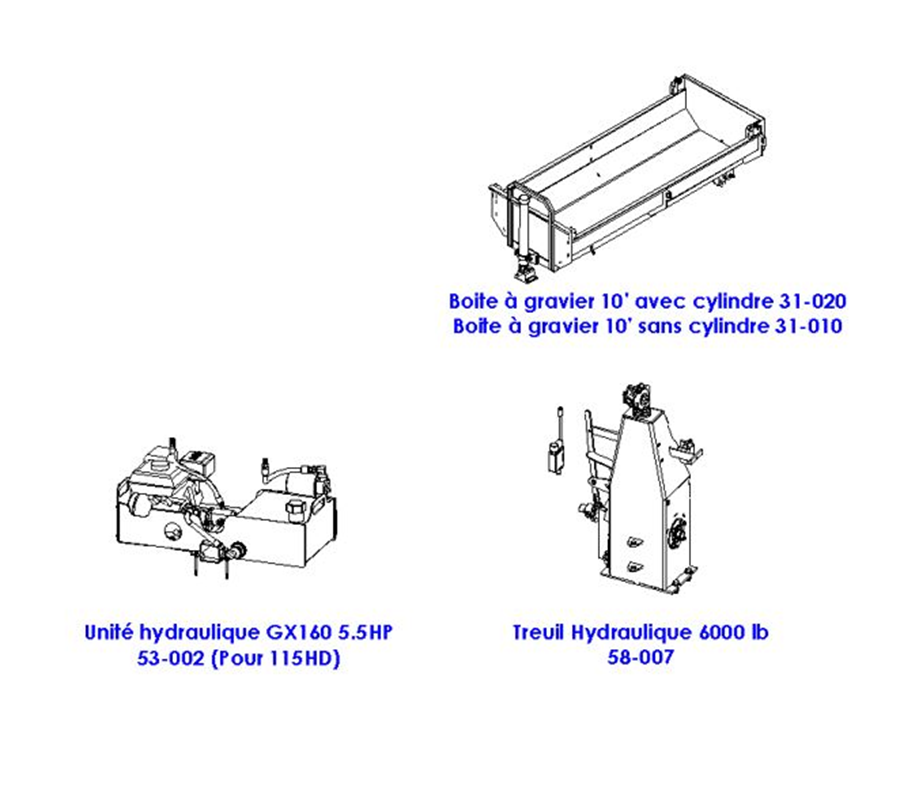 Boite à gravier 10' avec cylindre 31-020
Boite à gravier 10' sans cylindre 31-010

Unité hydraulique GX160 5.5HP
53-002 (Pour 115HD)

Treuil Hydraulique 6000 lb
58-007