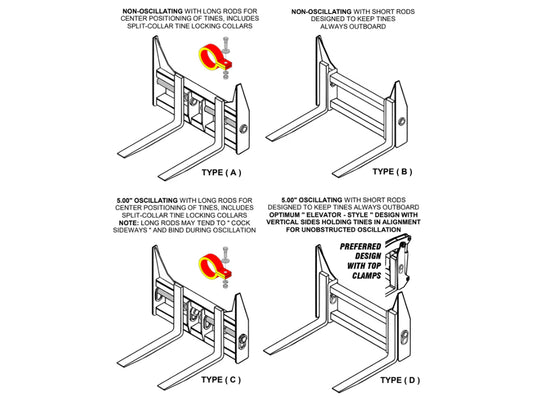 NON-OSCILLATING WITH LONG RODS FOR CENTER POSITIONING OF TINES, INCLUDES SPLIT-COLLAR TINE LOCKING COLLARS

TYPE ( A )

NON-OSCILLATING WITH SHORT RODS DESIGNED TO KEEP TINES ALWAYS OUTBOARD

TYPE ( B )

5.00" OSCILLATING WITH LONG RODS FOR CENTER POSITIONING OF TINES, INCLUDES SPLIT-COLLAR TINE LOCKING COLLARS
NOTE: LONG RODS MAY TEND TO " COCK SIDEWAYS " AND BIND DURING OSCILLATION

TYPE ( C )

5.00" OSCILLATING WITH SHORT RODS DESIGNED TO KEEP TINES ALWAYS OUTBOARD
OPTIMUM " ELEVATOR - STYLE " DESIGN WITH VERTICAL SIDES HOLDING TINES IN ALIGNMENT FOR UNOBSTRUCTED OSCILLATION

PREFERRED DESIGN WITH TOP CLAMPS

TYPE ( D )