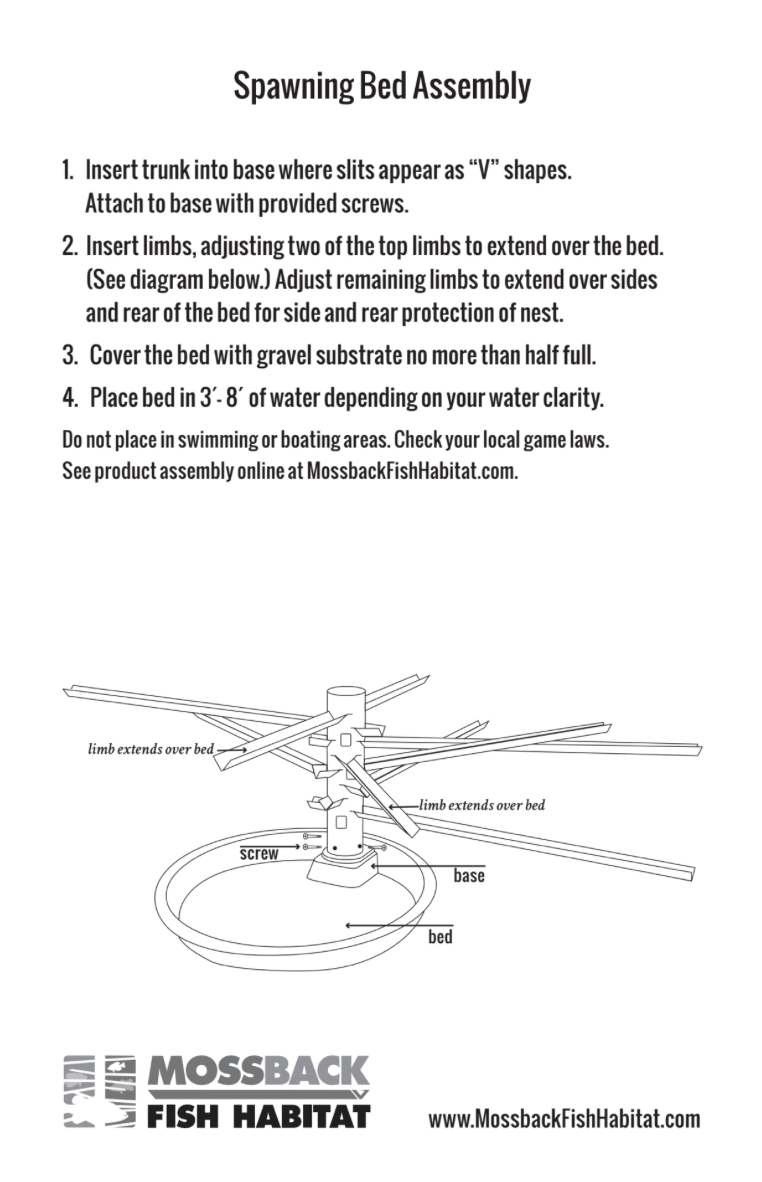 Spawning Bed Assembly

1. Insert trunk into base where slits appear as “V” shapes. Attach to base with provided screws.

2. Insert limbs, adjusting two of the top limbs to extend over the bed. (See diagram below.) Adjust remaining limbs to extend over sides and rear of the bed for side and rear protection of nest.

3. Cover the bed with gravel substrate no more than half full.

4. Place bed in 3′- 8′ of water depending on your water clarity.

Do not place in swimming or boating areas. Check your local game laws.
See product assembly online at MossbackFishHabitat.com.

limb extends over bed
limb extends over bed
screw
base
bed

MOSSBACK
FISH HABITAT

www.MossbackFishHabitat.com