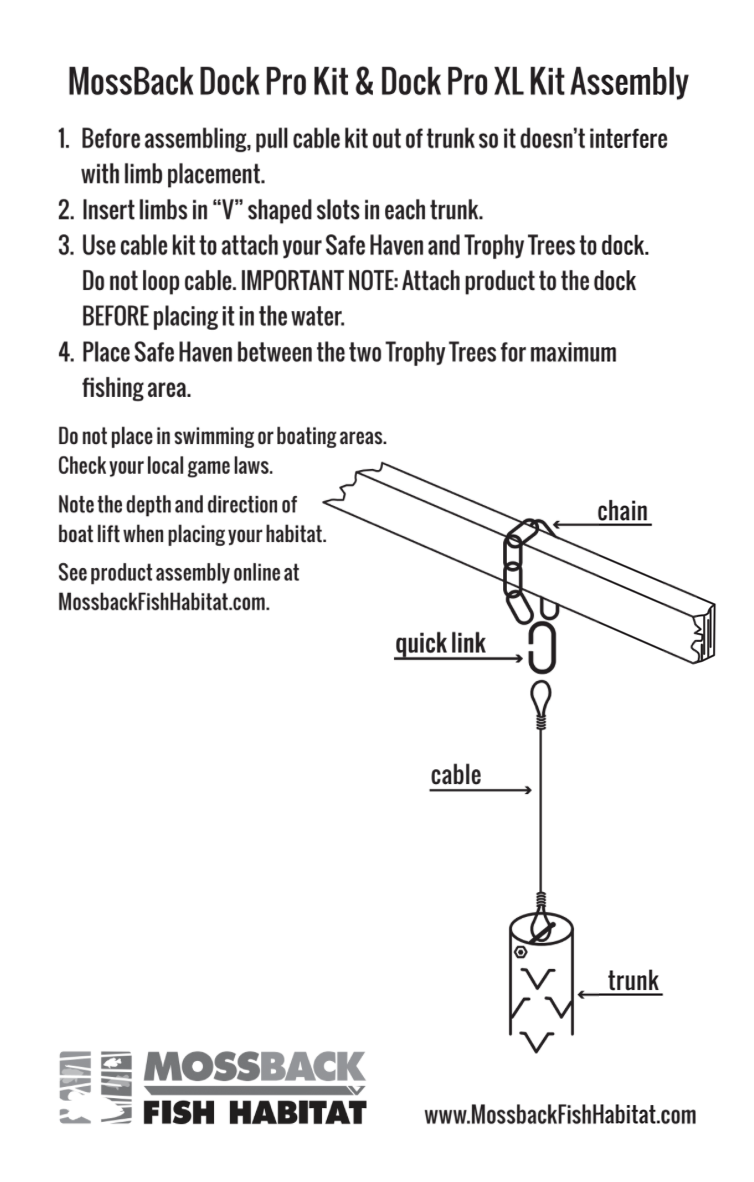 MossBack Dock Pro Kit & Dock Pro XL Kit Assembly

1. Before assembling, pull cable kit out of trunk so it doesn't interfere with limb placement.
2. Insert limbs in "V" shaped slots in each trunk.
3. Use cable kit to attach your Safe Haven and Trophy Trees to dock. Do not loop cable. IMPORTANT NOTE: Attach product to the dock BEFORE placing it in the water.
4. Place Safe Haven between the two Trophy Trees for maximum fishing area.

Do not place in swimming or boating areas. Check your local game laws.

Note the depth and direction of boat lift when placing your habitat.

See product assembly online at MossbackFishHabitat.com.

chain

quick link

cable

trunk

MOSSBACK
FISH HABITAT

www.MossbackFishHabitat.com