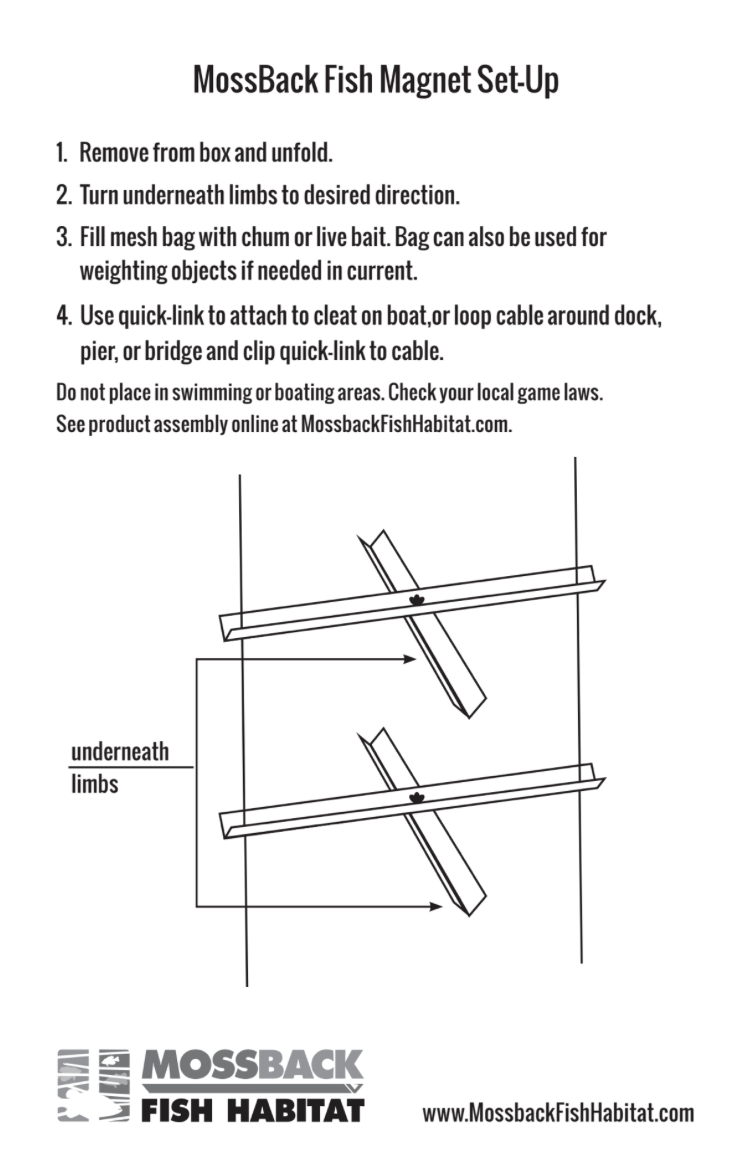 MossBack Fish Magnet Set-Up

1. Remove from box and unfold.

2. Turn underneath limbs to desired direction.

3. Fill mesh bag with chum or live bait. Bag can also be used for weighting objects if needed in current.

4. Use quick-link to attach to cleat on boat,or loop cable around dock, pier, or bridge and clip quick-link to cable.

Do not place in swimming or boating areas. Check your local game laws.
See product assembly online at MossbackFishHabitat.com.

underneath limbs

MOSSBACK
FISH HABITAT

www.MossbackFishHabitat.com