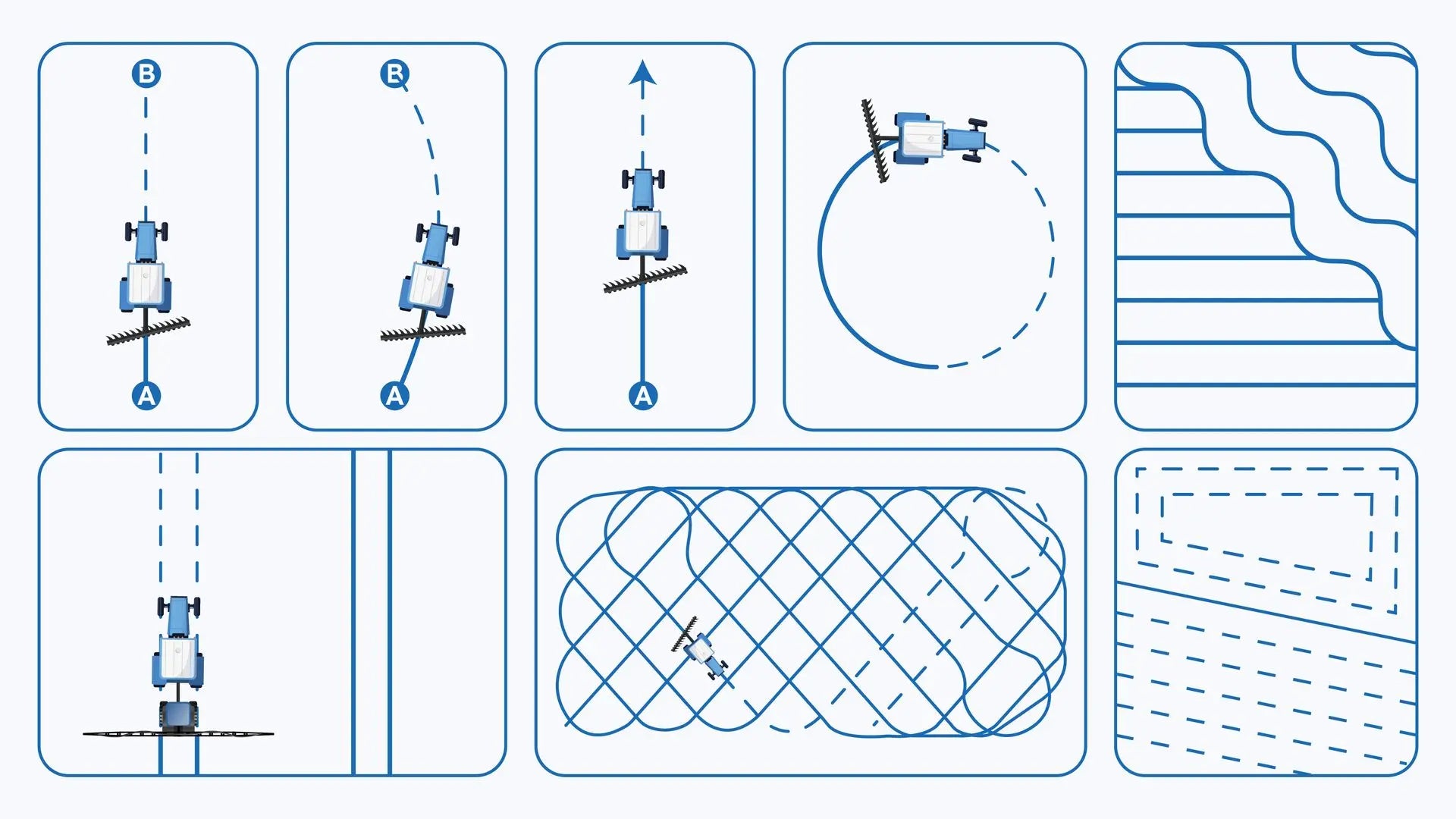 B
A
B
A
A