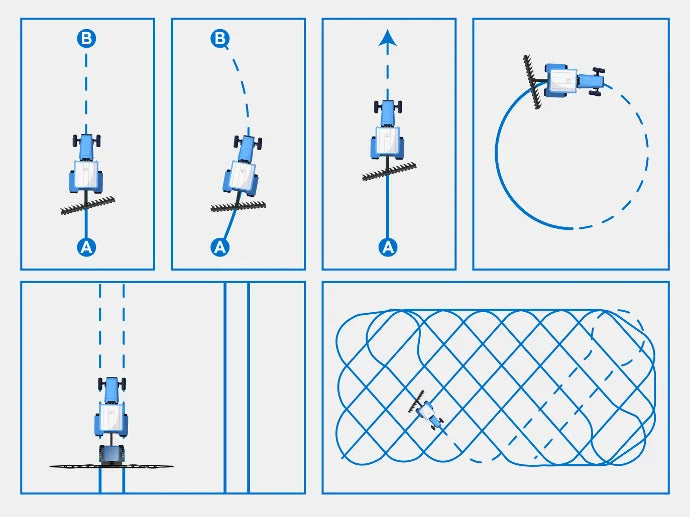 B
A
B
A
A