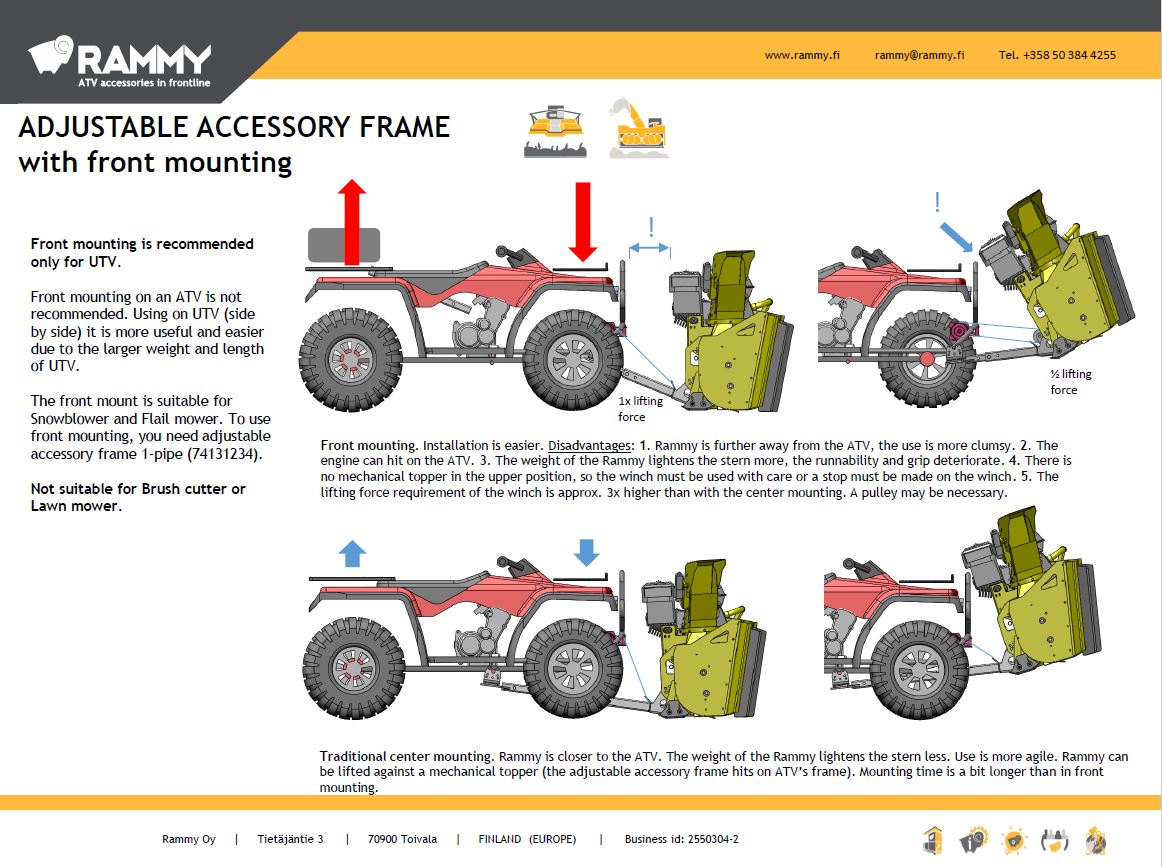 RAMMY
ATV accessories in frontline

www.rammy.fi rammy@rammy.fi Tel. +358 50 384 4255

ADJUSTABLE ACCESSORY FRAME
with front mounting

Front mounting is recommended only for UTV.

Front mounting on an ATV is not recommended. Using on UTV (side by side) it is more useful and easier due to the larger weight and length of UTV.

The front mount is suitable for Snowblower and Flail mower. To use front mounting, you need adjustable accessory frame 1-pipe (74131234).

Not suitable for Brush cutter or Lawn mower.

!

1x lifting force

!

½ lifting force

Front mounting. Installation is easier. Disadvantages: 1. Rammy is further away from the ATV, the use is more clumsy. 2. The engine can hit on the ATV. 3. The weight of the Rammy lightens the stern more, the runnability and grip deteriorate. 4. There is no mechanical topper in the upper position, so the winch must be used with care or a stop must be made on the winch. 5. The lifting force requirement of the winch is approx. 3x higher than with the center mounting. A pulley may be necessary.

Traditional center mounting. Rammy is closer to the ATV. The weight of the Rammy lightens the stern less. Use is more agile. Rammy can be lifted against a mechanical topper (the adjustable accessory frame hits on ATV's frame). Mounting time is a bit longer than in front mounting.

Rammy Oy | Tietäjäntie 3 | 70900 Toivala | FINLAND (EUROPE) | Business id: 2550304-2